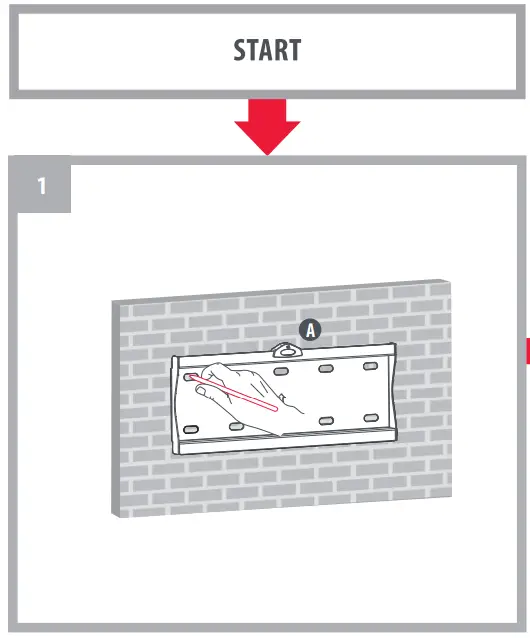 START

1

A