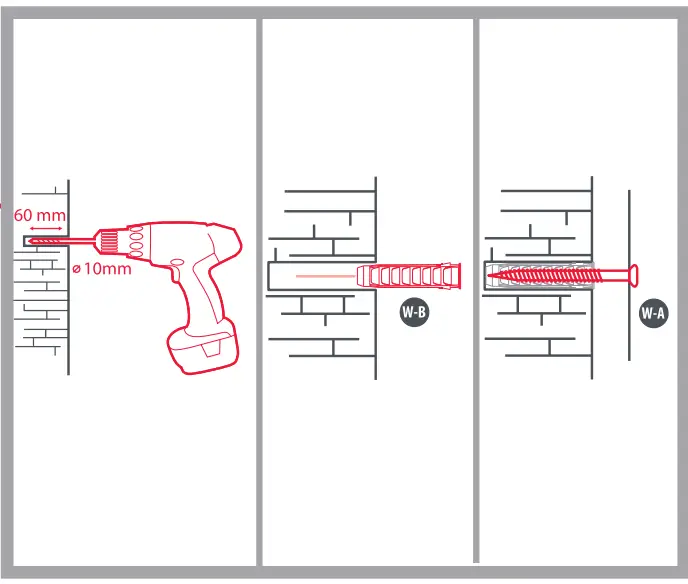 60 mm
ø 10mm
W-B
W-A