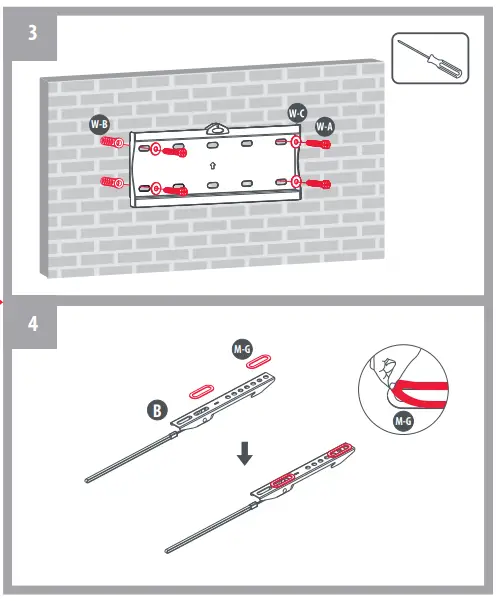 3

W-B

W-C

W-A

4

M-G

B

M-G