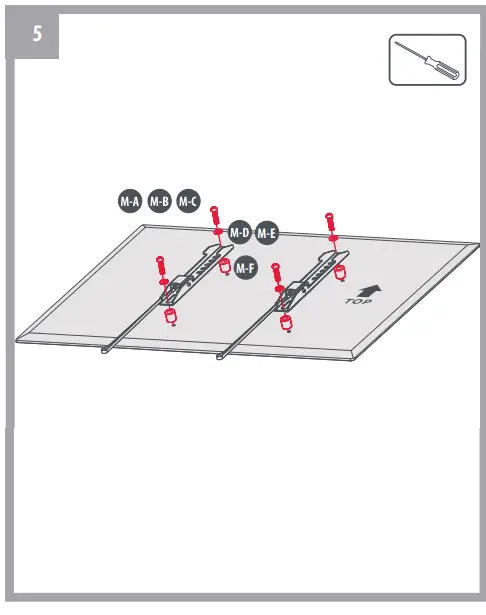 5

M-A M-B M-C

M-D M-E

M-F

TOP