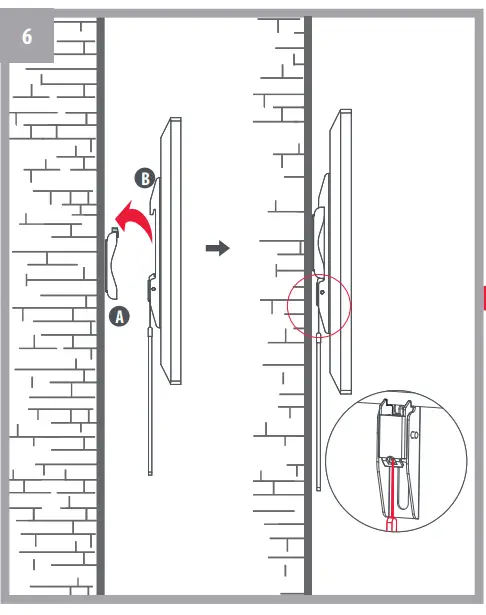 6

B

A