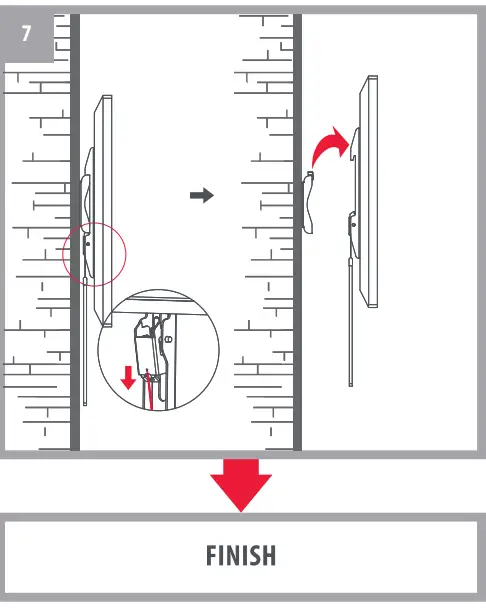 7

FINISH