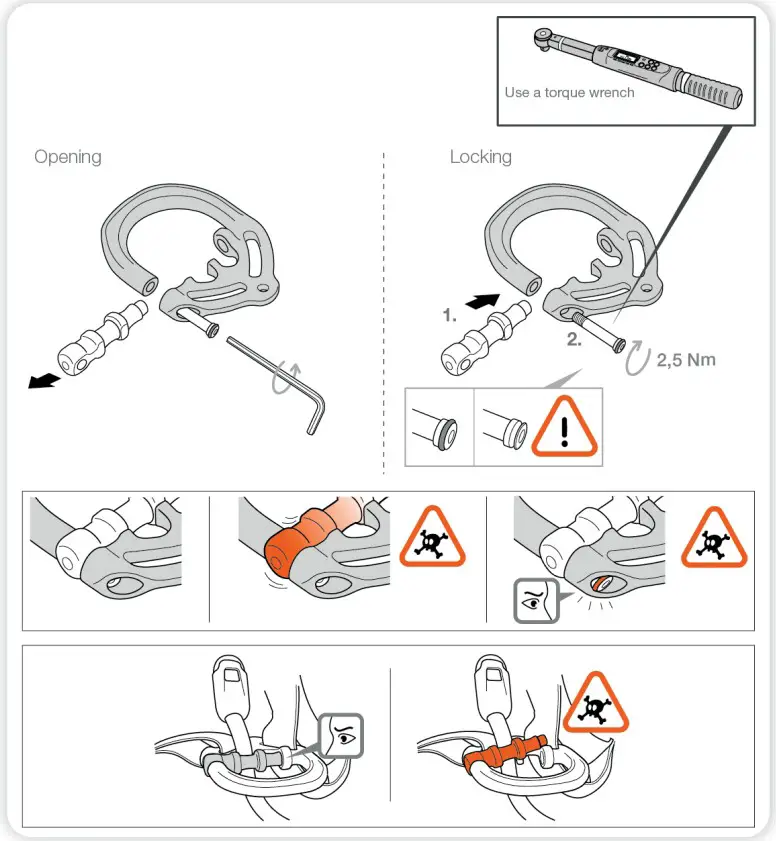 Use a torque wrench

Opening

Locking

1.

2.

2,5 Nm