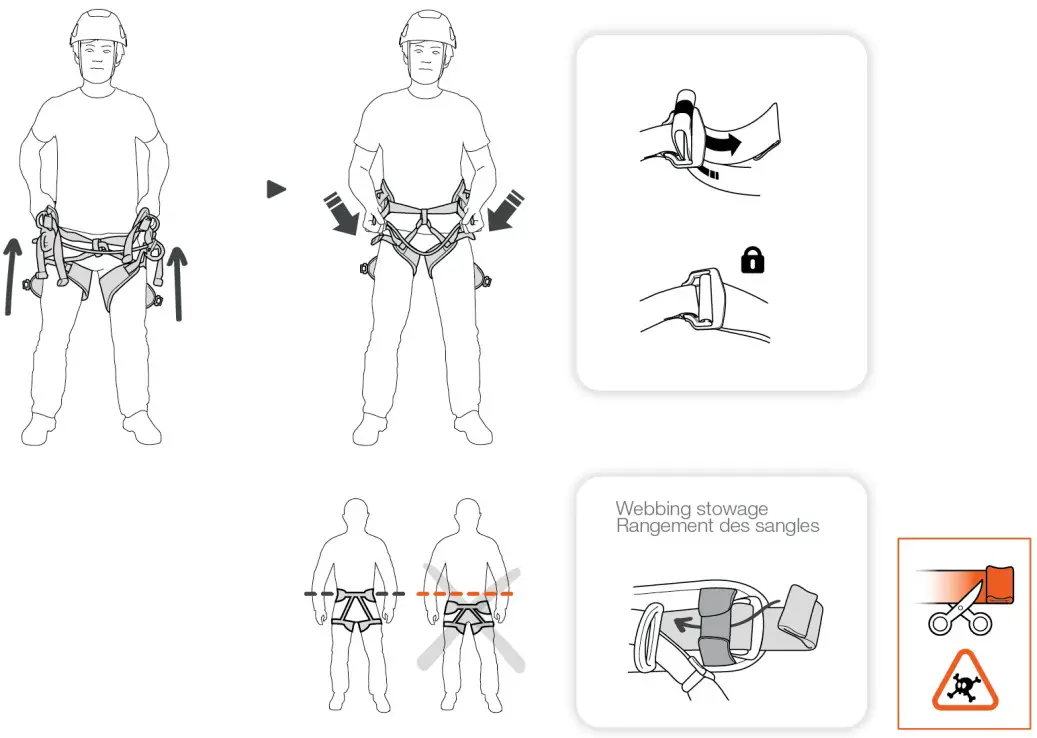 Webbing stowage
Rangement des sangles