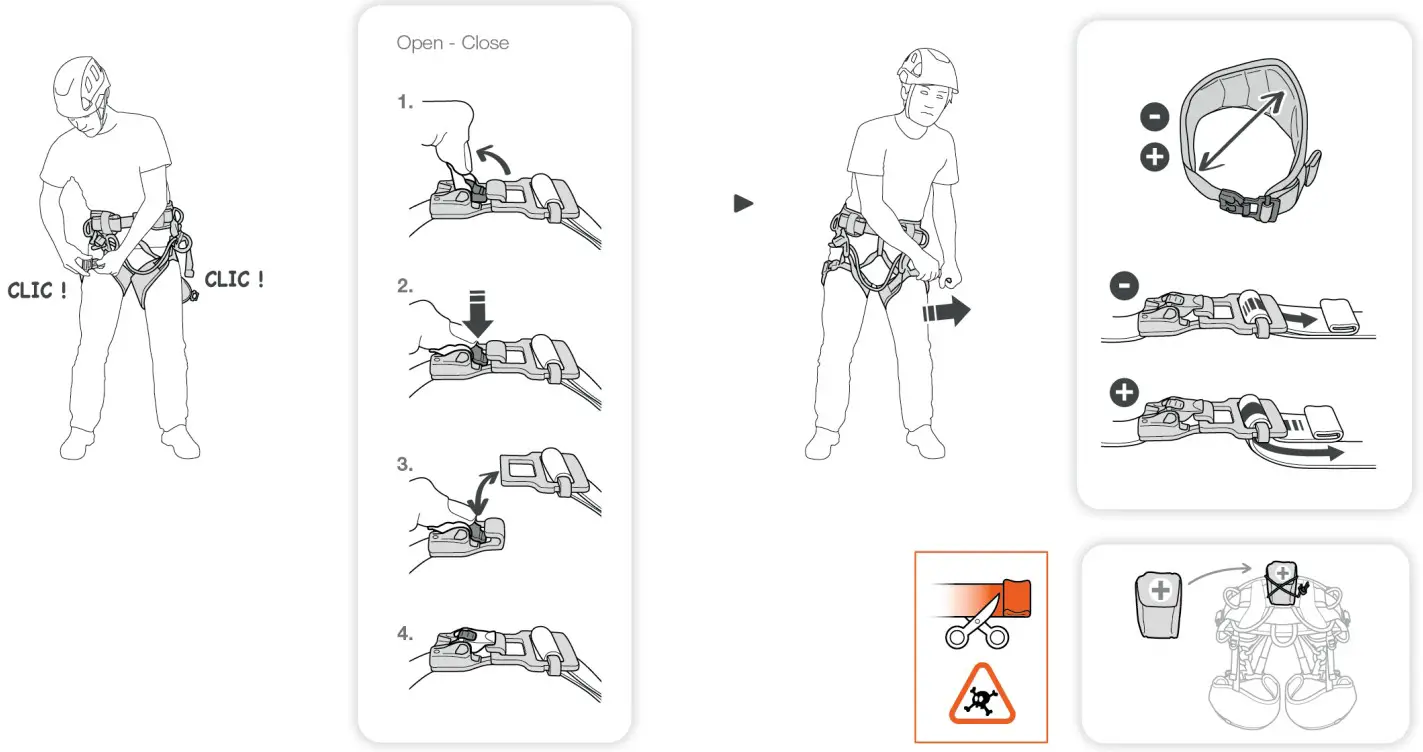 CLIC !

CLIC !

Open - Close

1.

2.

3.

4.