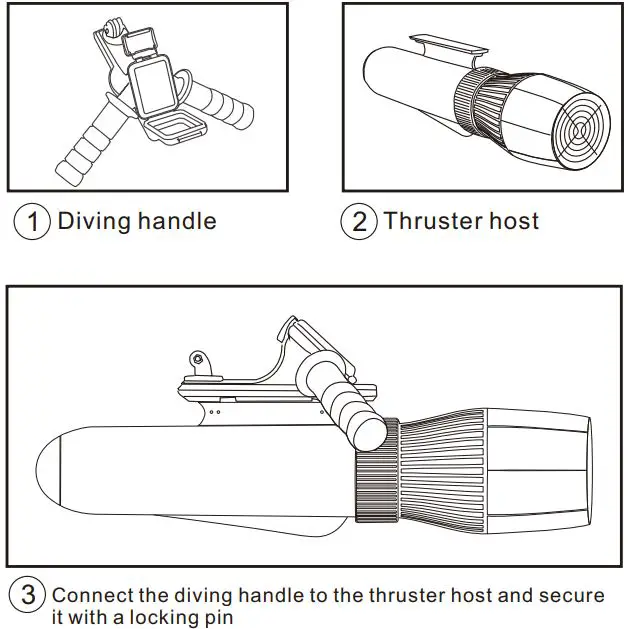 1 Diving handle

2 Thruster host

3 Connect the diving handle to the thruster host and secure it with a locking pin