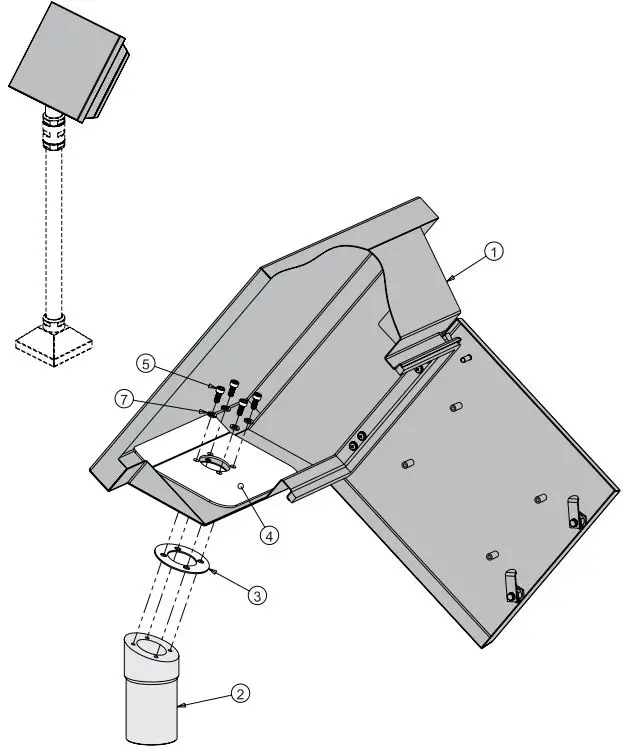 1
5
7
4
3
2