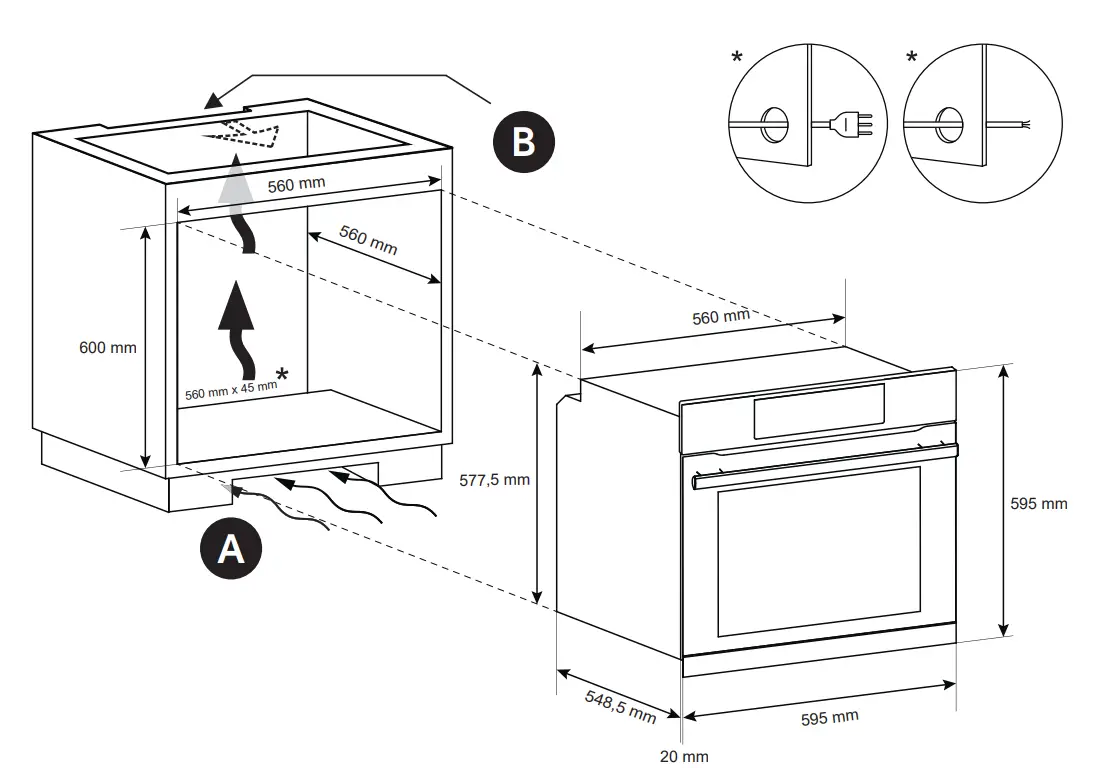 *

*

B

560 mm

560 mm

600 mm

560 mm x 45 mm *

A

560 mm

577,5 mm

595 mm

548,5 mm

595 mm

20 mm