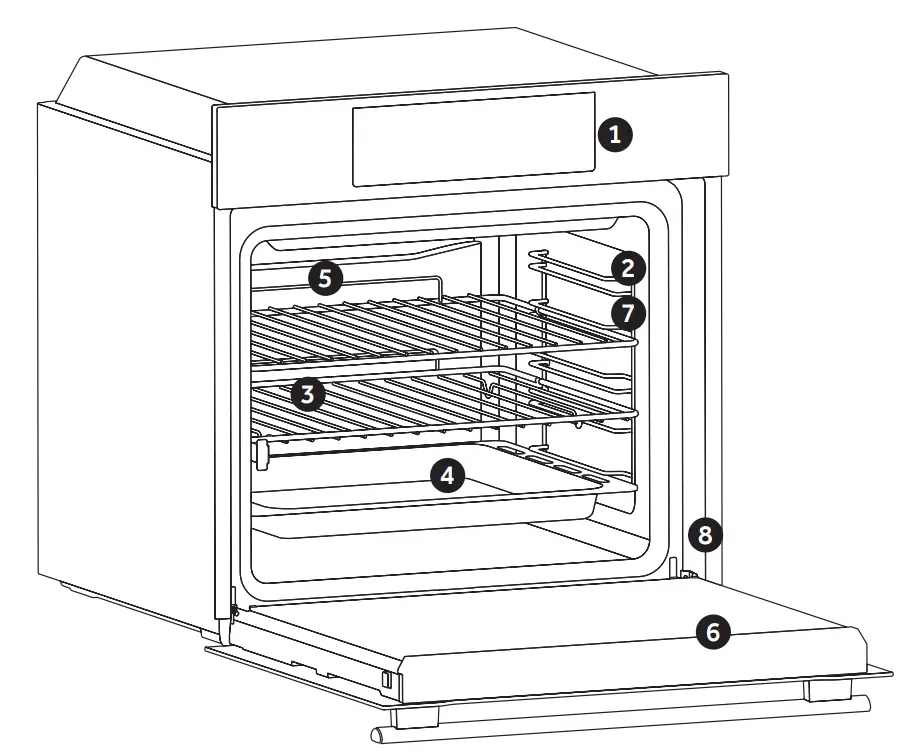 1
5
2
7
3
4
8
6