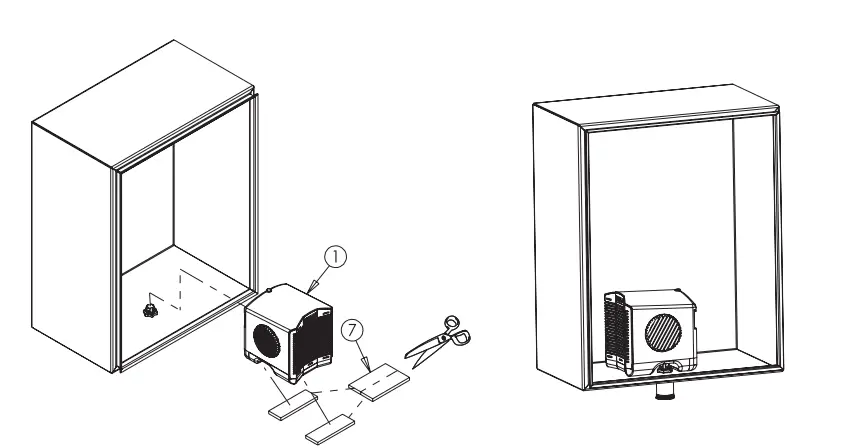 1
7