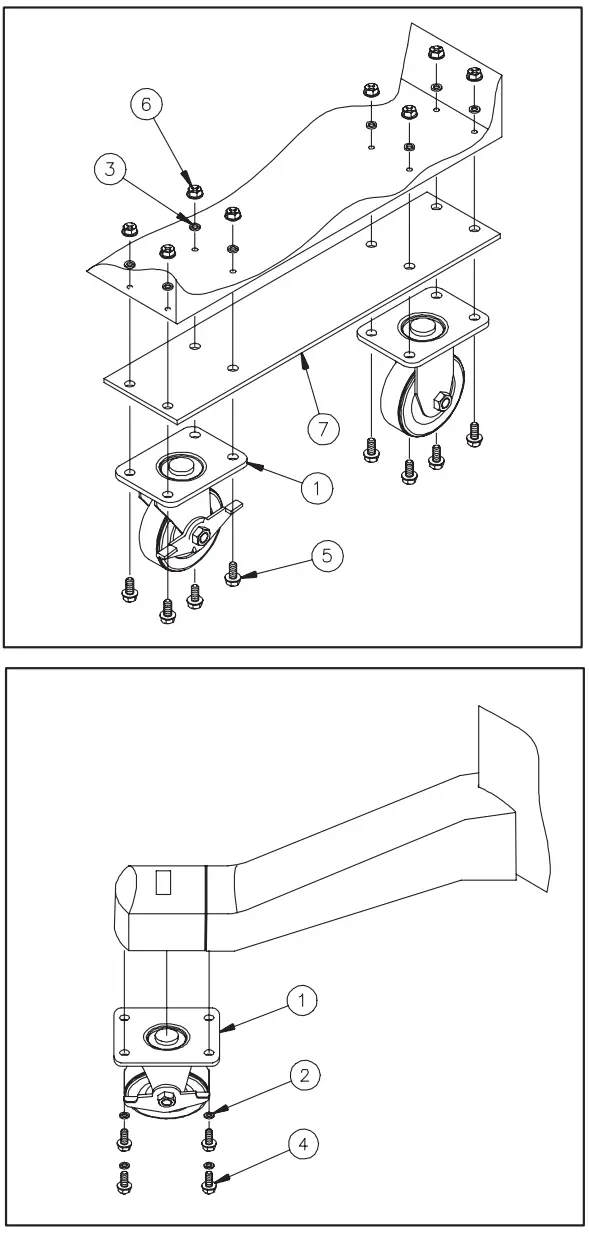 6
3
7
1
5

1
2
4