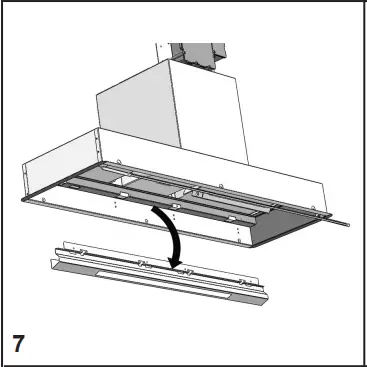 7