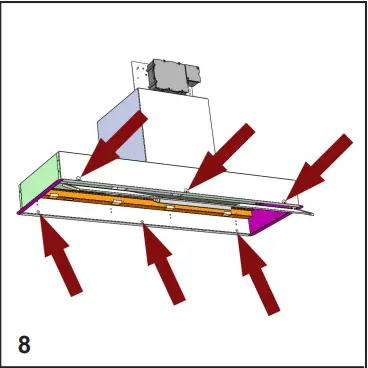 8