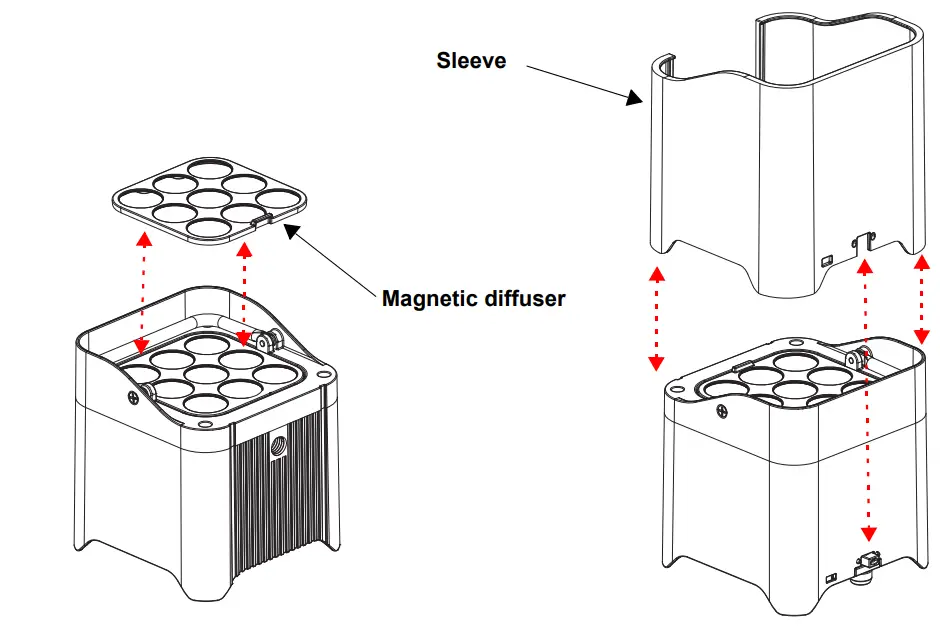 Sleeve

Magnetic diffuser