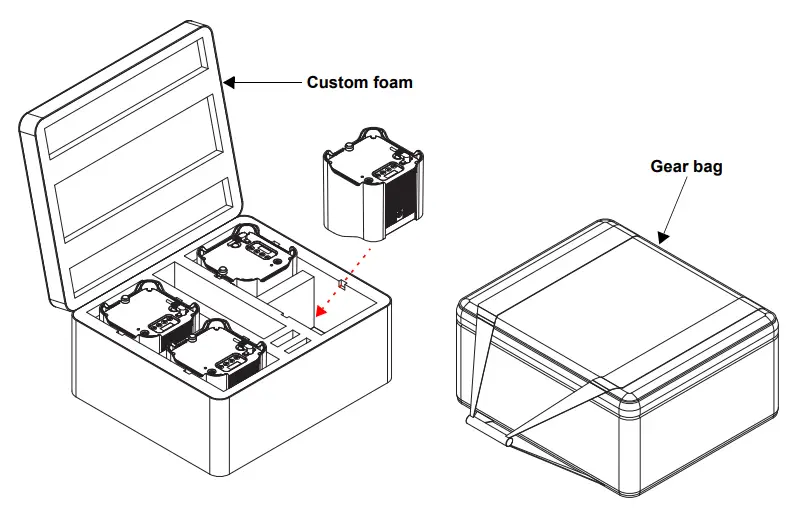 Custom foam

Gear bag