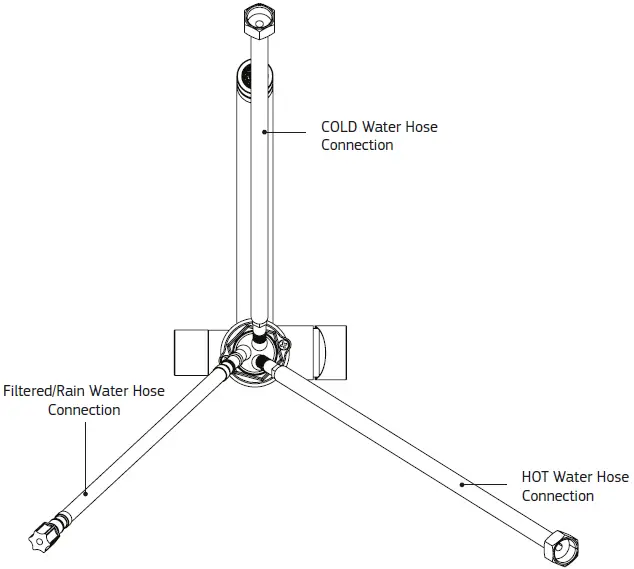 COLD Water Hose Connection

Filtered/Rain Water Hose Connection

HOT Water Hose Connection