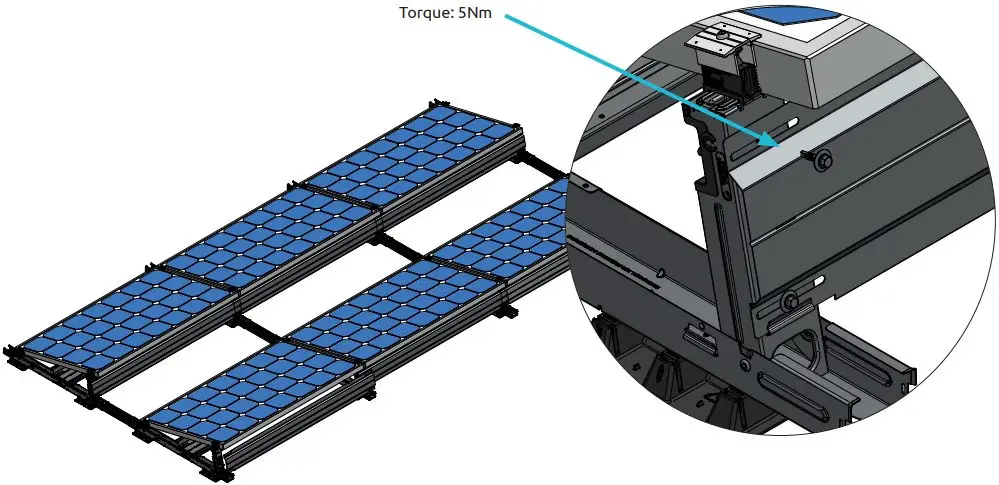 Torque: 5Nm