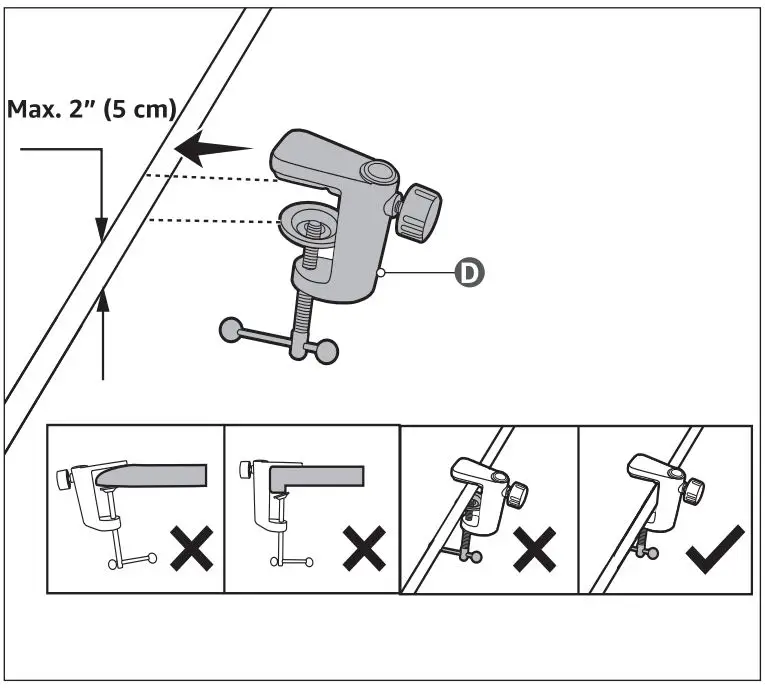 Max. 2" (5 cm)

D