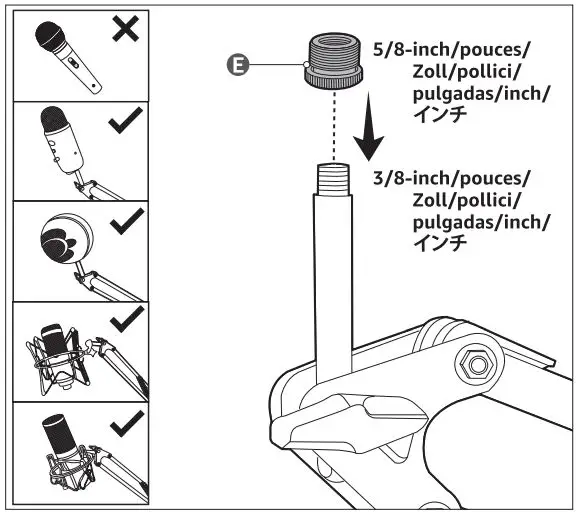 E

5/8-inch/pouces/ Zoll/pollici/ pulgadas/inch/ インチ

3/8-inch/pouces/ Zoll/pollici/ pulgadas/inch/ インチ