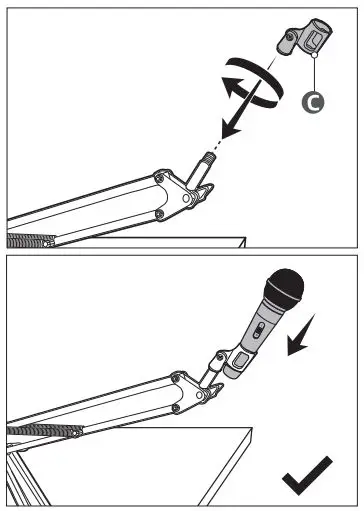 C