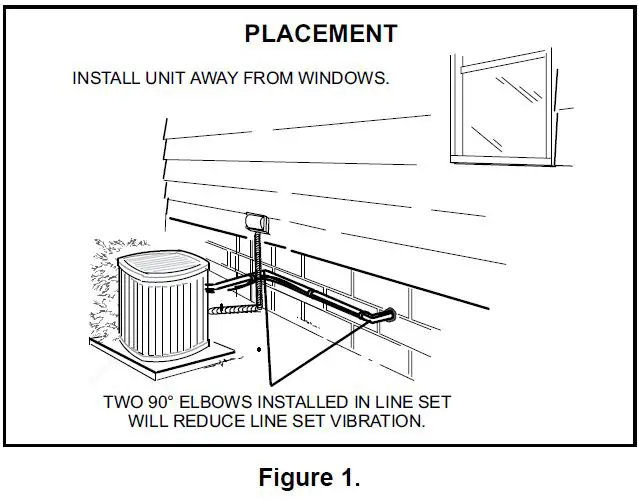 PLACEMENT

INSTALL UNIT AWAY FROM WINDOWS.

TWO 90° ELBOWS INSTALLED IN LINE SET WILL REDUCE LINE SET VIBRATION.

Figure 1.