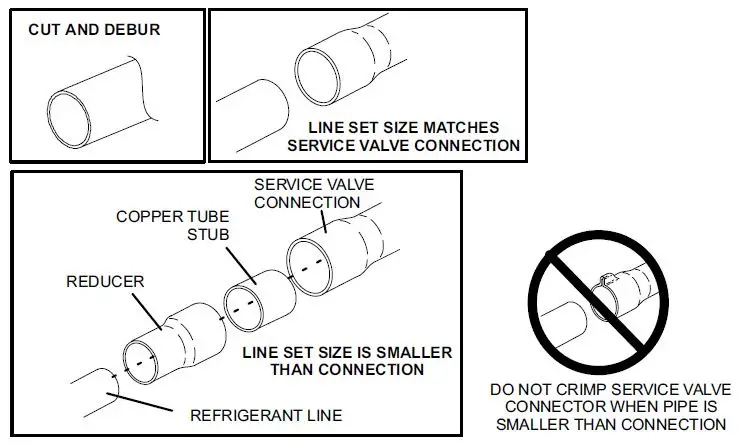 CUT AND DEBUR

LINE SET SIZE MATCHES SERVICE VALVE CONNECTION

SERVICE VALVE CONNECTION

COPPER TUBE STUB

REDUCER

LINE SET SIZE IS SMALLER THAN CONNECTION

REFRIGERANT LINE

DO NOT CRIMP SERVICE VALVE CONNECTOR WHEN PIPE IS SMALLER THAN CONNECTION