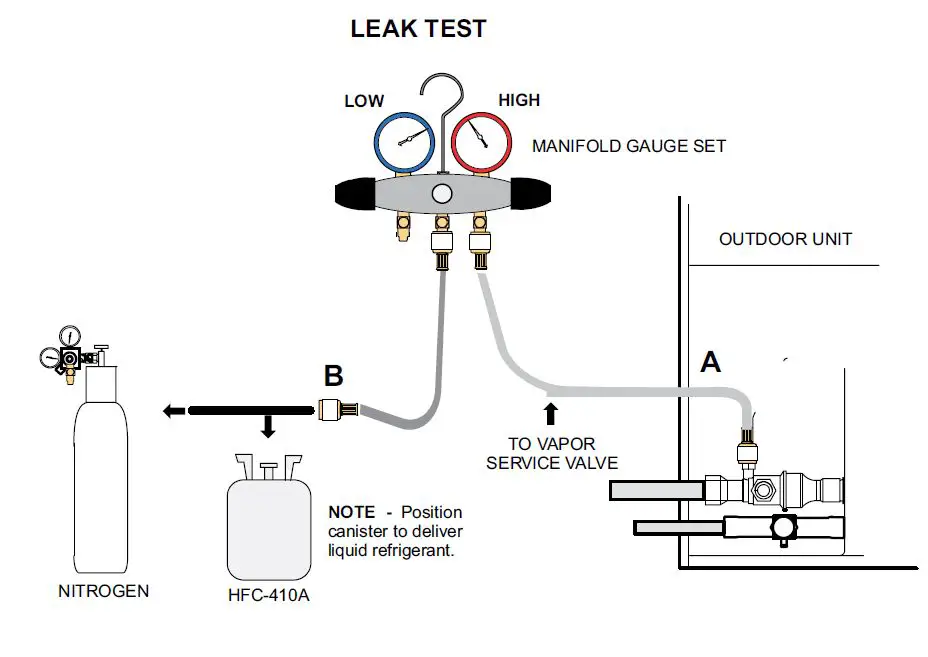 LEAK TEST

LOW

HIGH

MANIFOLD GAUGE SET

OUTDOOR UNIT

A

B

TO VAPOR SERVICE VALVE

NOTE - Position canister to deliver liquid refrigerant.

NITROGEN

HFC-410A