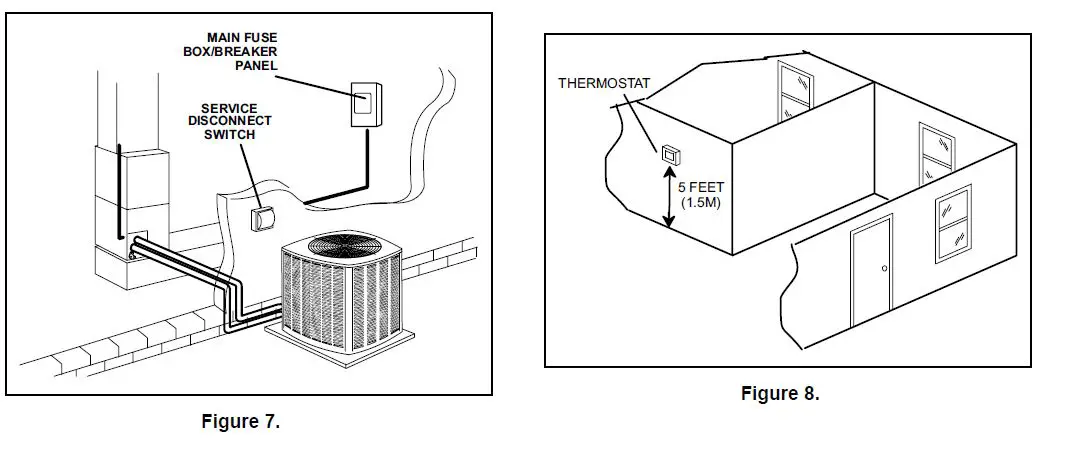 MAIN FUSE BOX/BREAKER PANEL

SERVICE DISCONNECT SWITCH

Figure 7.

THERMOSTAT

5 FEET (1.5M)

Figure 8.