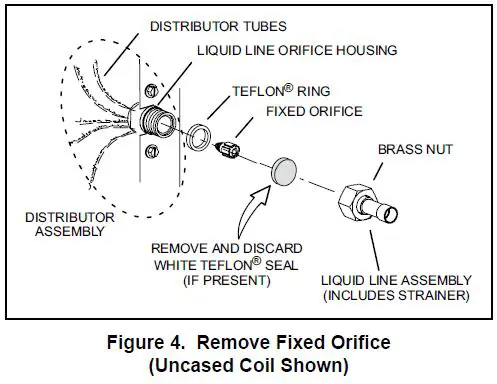 DISTRIBUTOR TUBES

LIQUID LINE ORIFICE HOUSING

TEFLON® RING

FIXED ORIFICE

BRASS NUT

DISTRIBUTOR ASSEMBLY

REMOVE AND DISCARD WHITE TEFLON® SEAL (IF PRESENT)

LIQUID LINE ASSEMBLY (INCLUDES STRAINER)

Figure 4. Remove Fixed Orifice (Uncased Coil Shown)