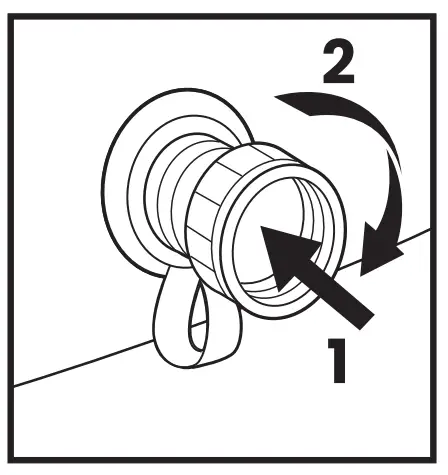 2

1