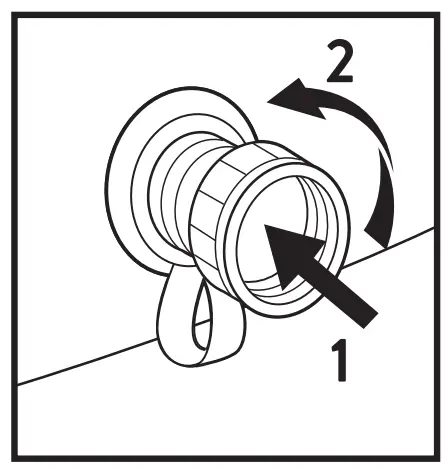 2

1