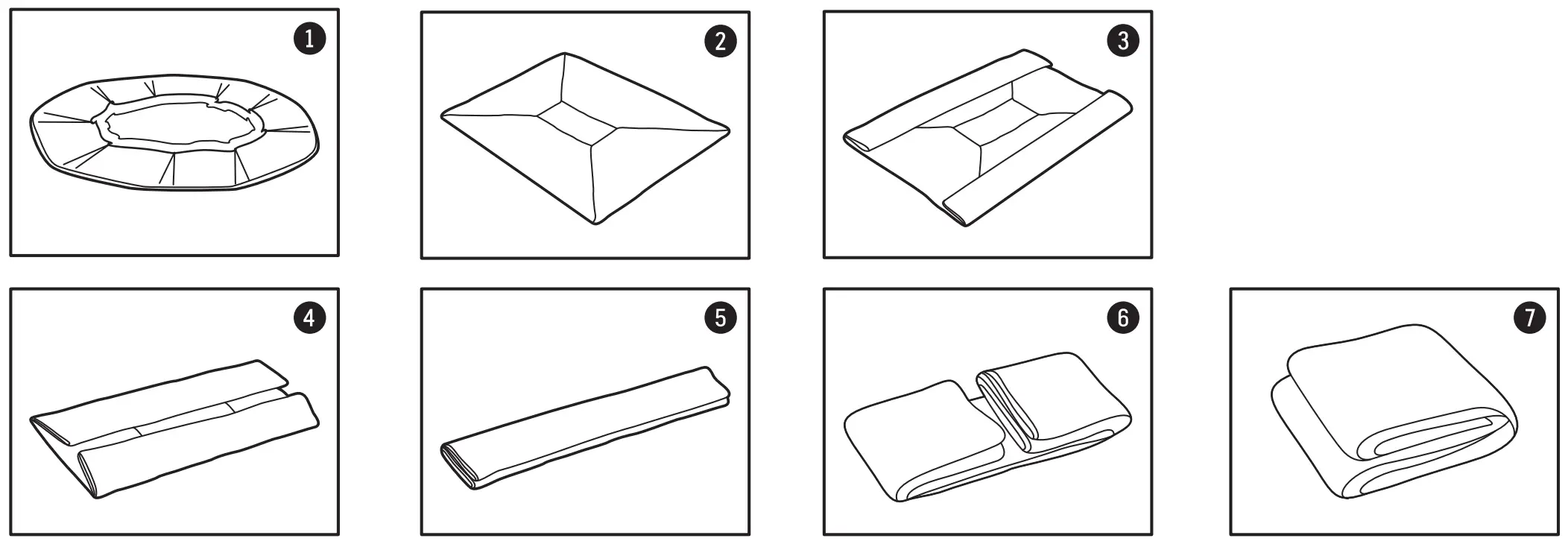 1
2
3
4
5
6
7