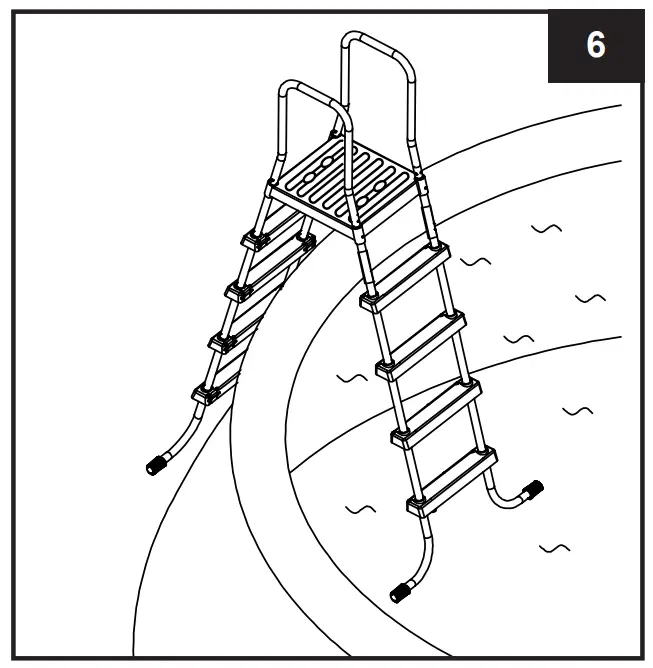 6