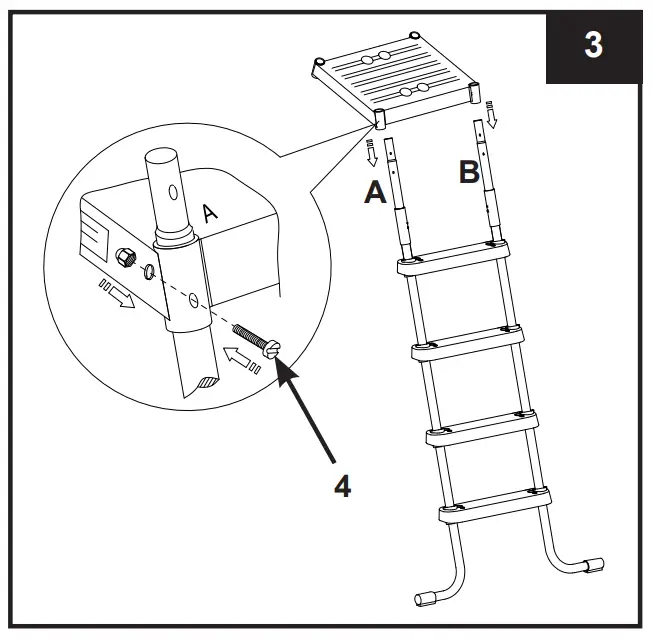 3

A

A

B

4