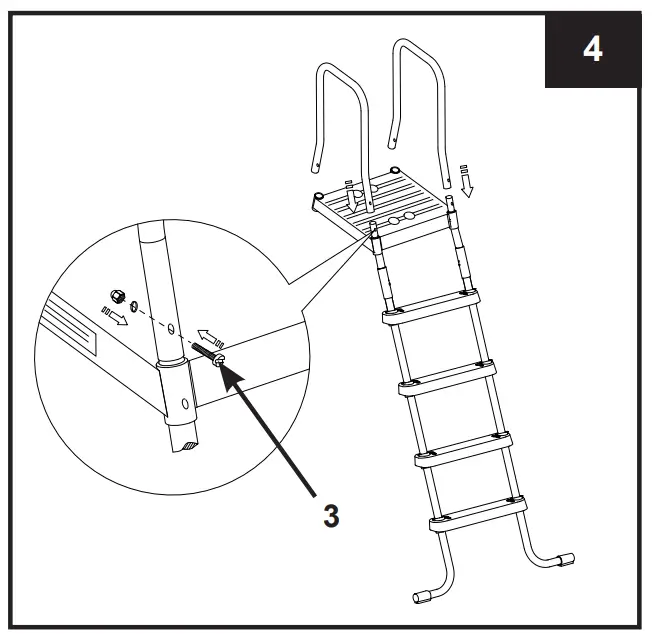 4

3