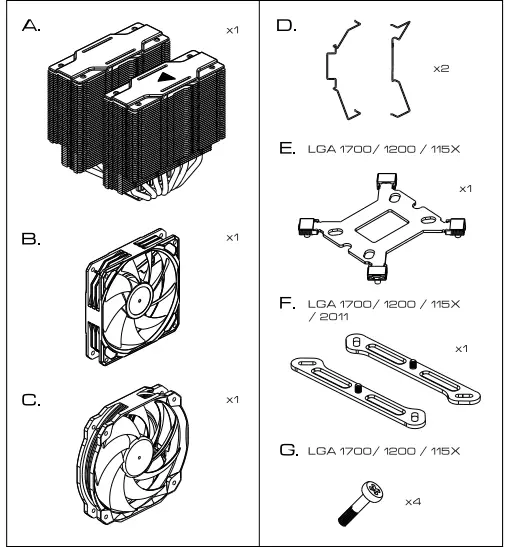 A.

x1

B.

x1

C.

x1

D.

x2

E. LGA 1700/ 1200 / 115X

x1

F. LGA 1700/ 1200 / 115X / 2011

x1

G. LGA 1700/ 1200 / 115X

x4