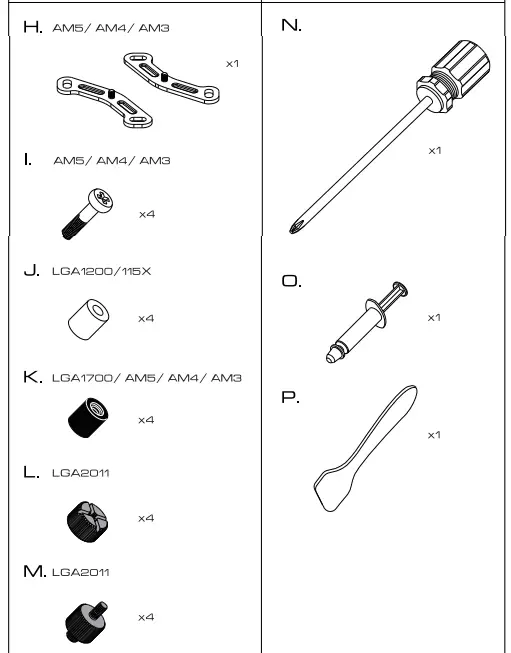 H. AM5/ AM4/ AM3

x1

I. AM5/ AM4/ AM3

x4

J. LGA1200/115X

x4

K. LGA1700/ AM5/ AM4/ AM3

x4

L. LGA2011

x4

M. LGA2011

x4

N.

x1

O.

x1

P.

x1