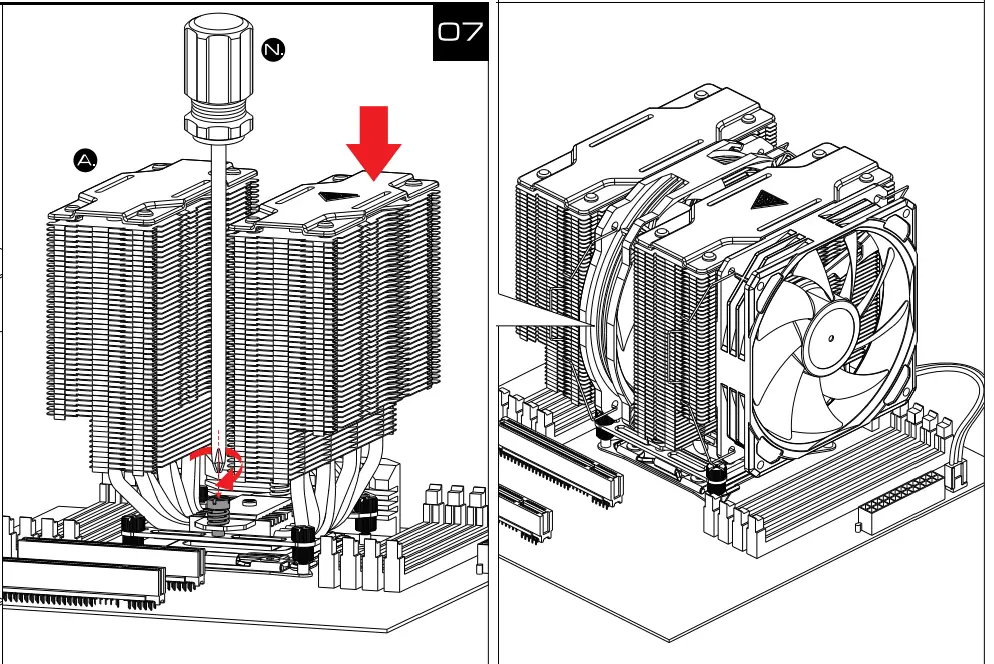 07

N.

A.