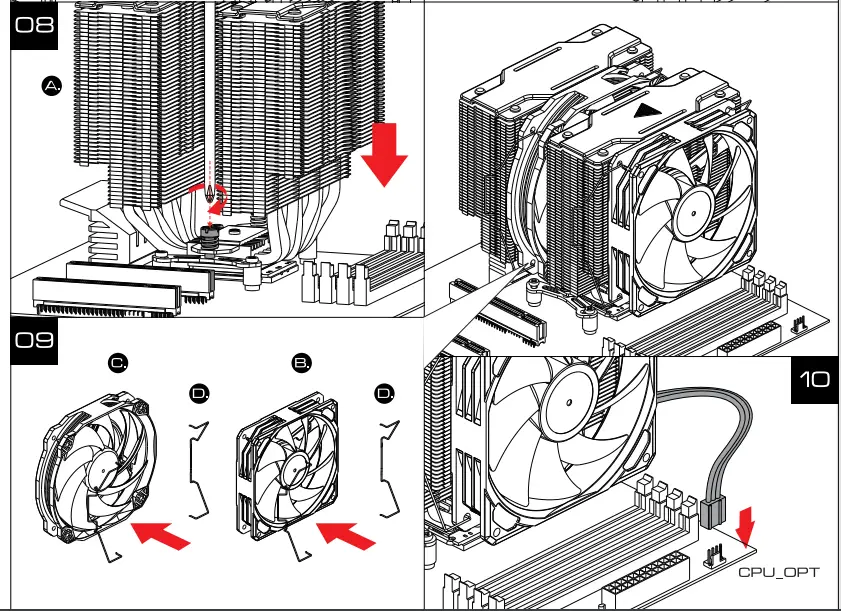 08

A.

09

C.

D.

B.

D.

10

CPU_OPT