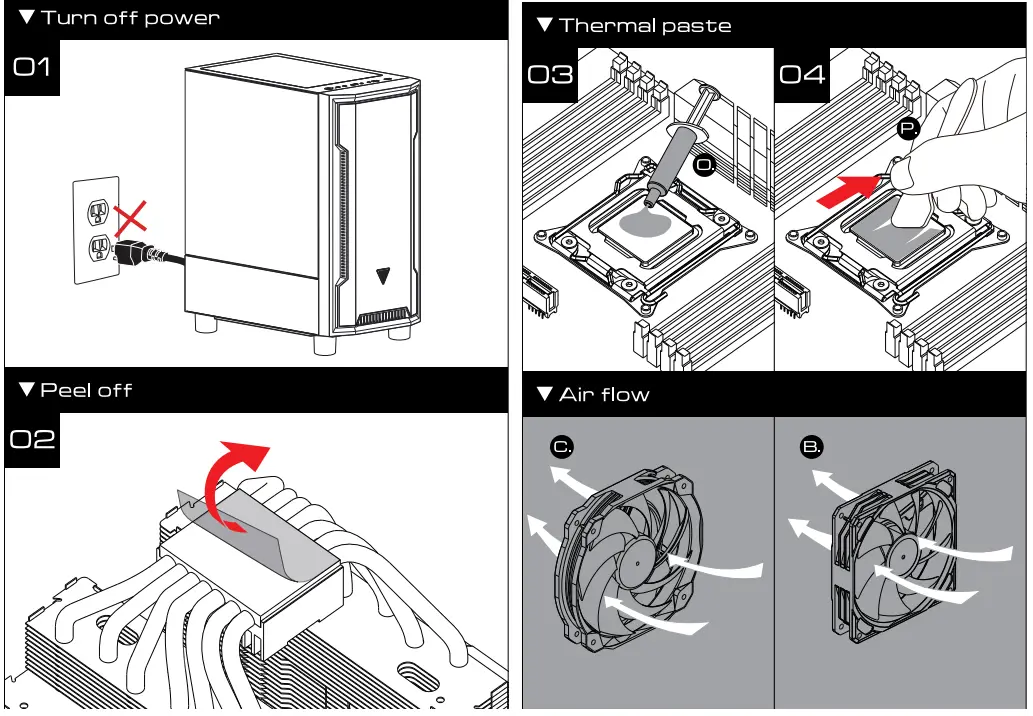 ▼ Turn off power

01

▼ Peel off

02

▼ Thermal paste

03

O.

04

P.

▼ Air flow

C.

B.