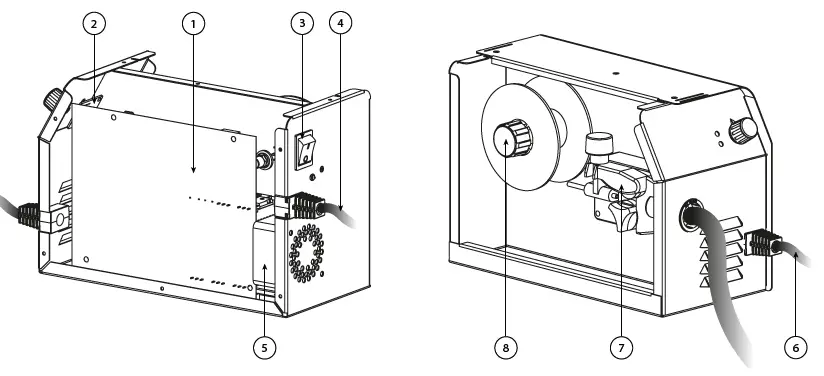 2
1
3
4
5
8
7
6