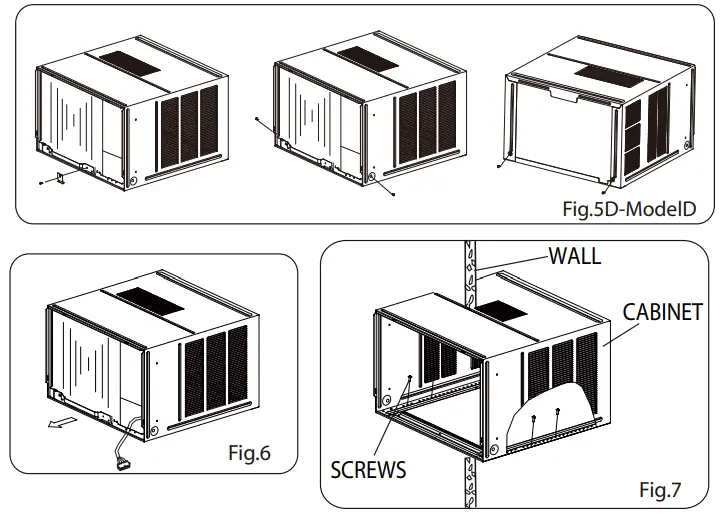 Fig.5D-ModelD

Fig.6

WALL

CABINET

SCREWS

Fig.7