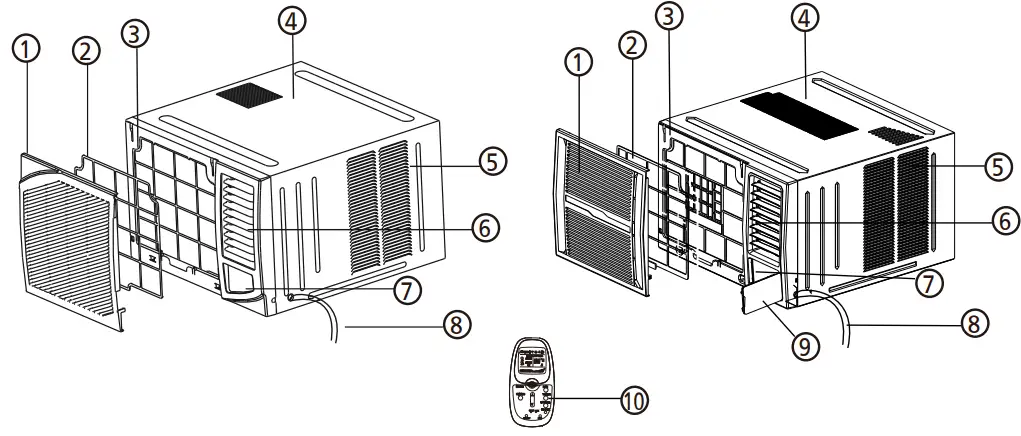 ①
②
③
④
⑤
⑥
⑦
⑧
①
②
③
④
⑤
⑥
⑦
⑧
⑨
⑩