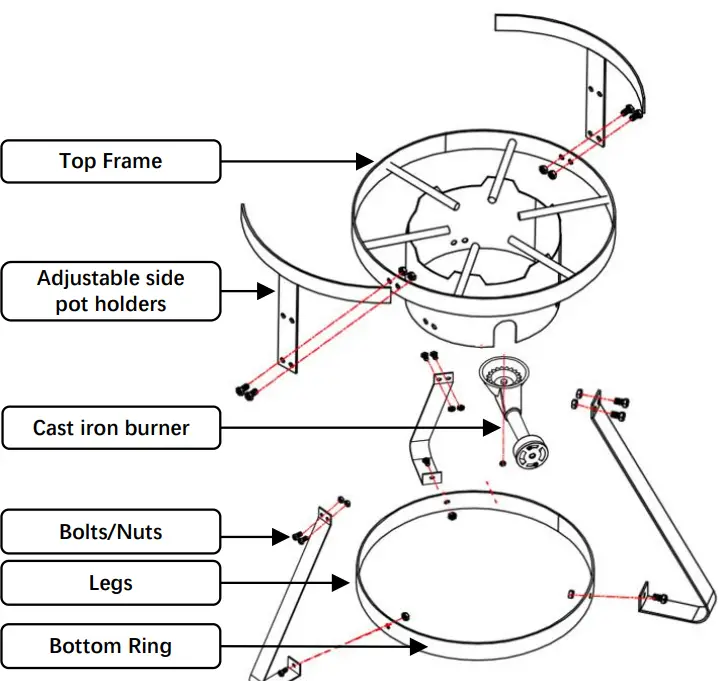 Top Frame

Adjustable side pot holders

Cast iron burner

Bolts/Nuts

Legs

Bottom Ring