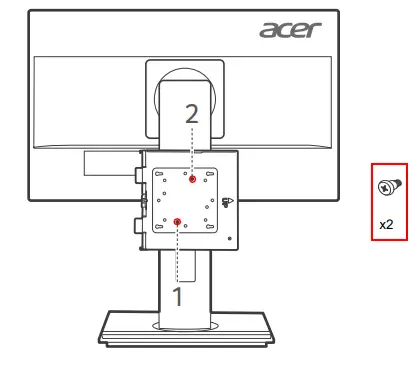 acer

2

1

x2