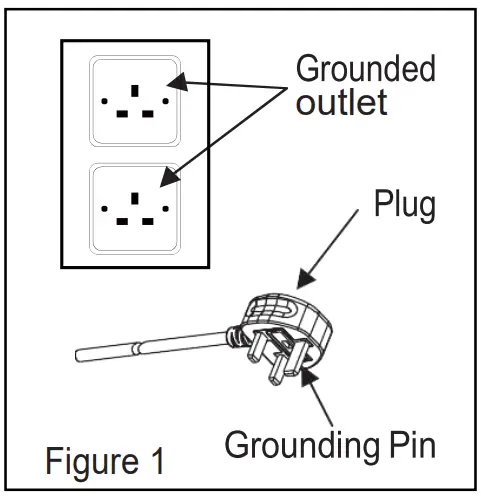 Grounded outlet

Plug

Grounding Pin

Figure 1