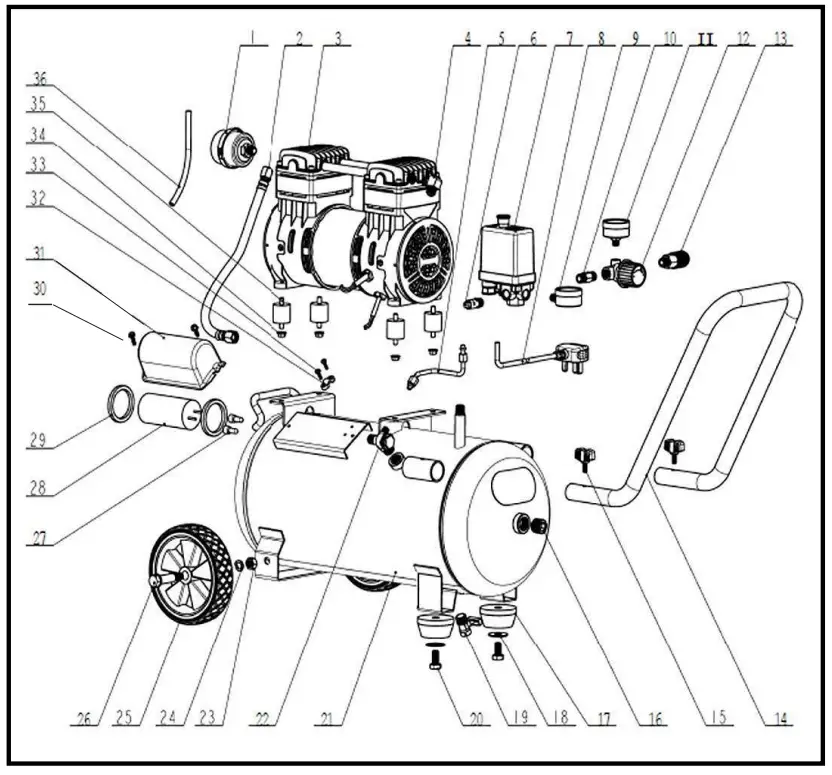 1 2 3 4 5 6 7 8 9 10 11 12 13

36
35
34
33
32
31
30
29
28
27

26 25 24 23 22 21 20 19 18 17 16 15 14