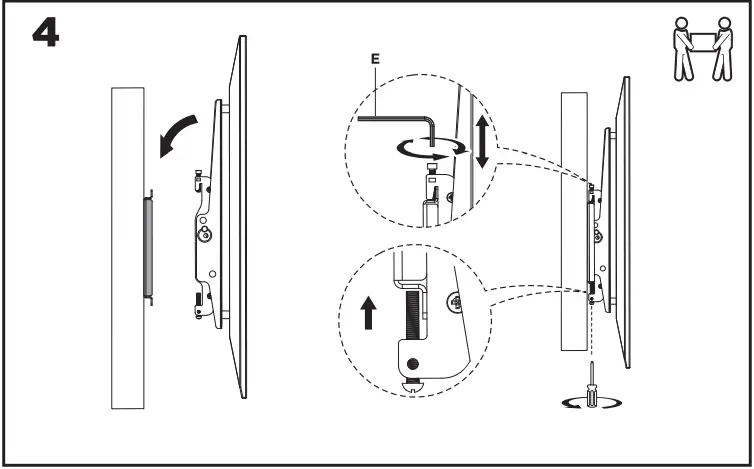 4

E