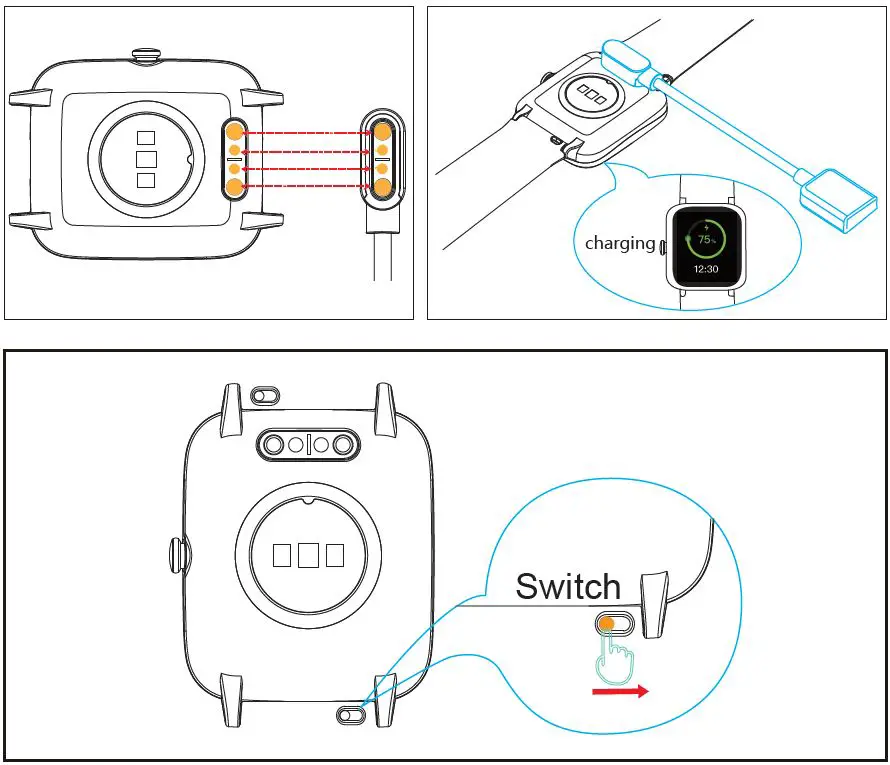 charging
75%
12:30

Switch