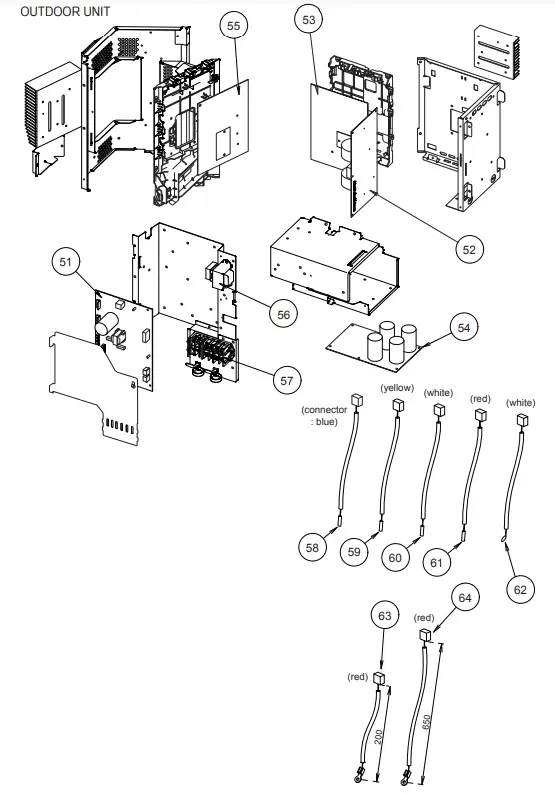 OUTDOOR UNIT

55

53

52

51

56

54

57

(connector : blue)

(yellow)

(white)

(red)

(white)

58

59

60

61

62

63

64

(red)

(red)

200

650